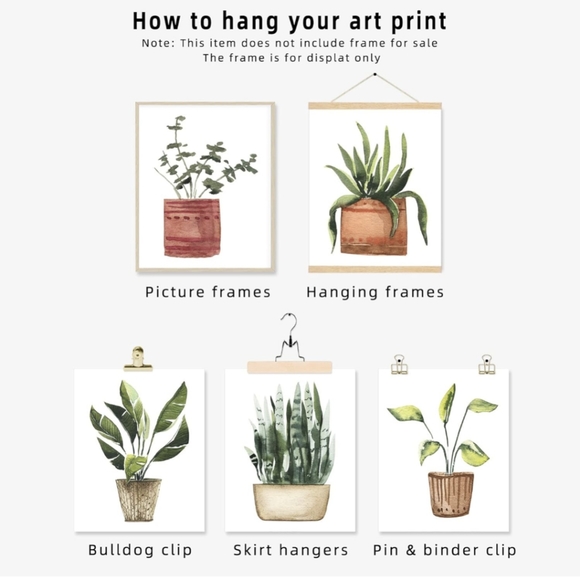 How to hang your art print
Note: This item does not include frame for sale
The frame is for displat only

Picture frames

Hanging frames

Bulldog clip

Skirt hangers

Pin & binder clip